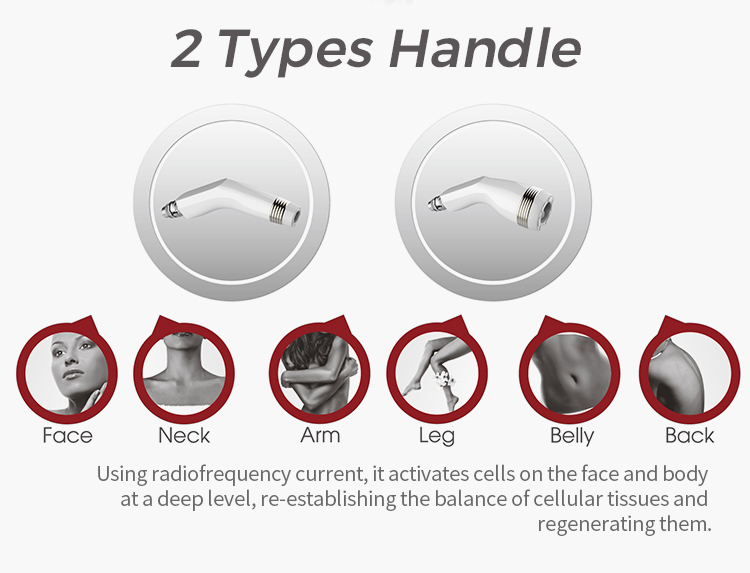 2 Types Handle

Face Neck Arm Leg Belly Back

Using radiofrequency current, it activates cells on the face and body at a deep level, re-establishing the balance of cellular tissues and regenerating them.